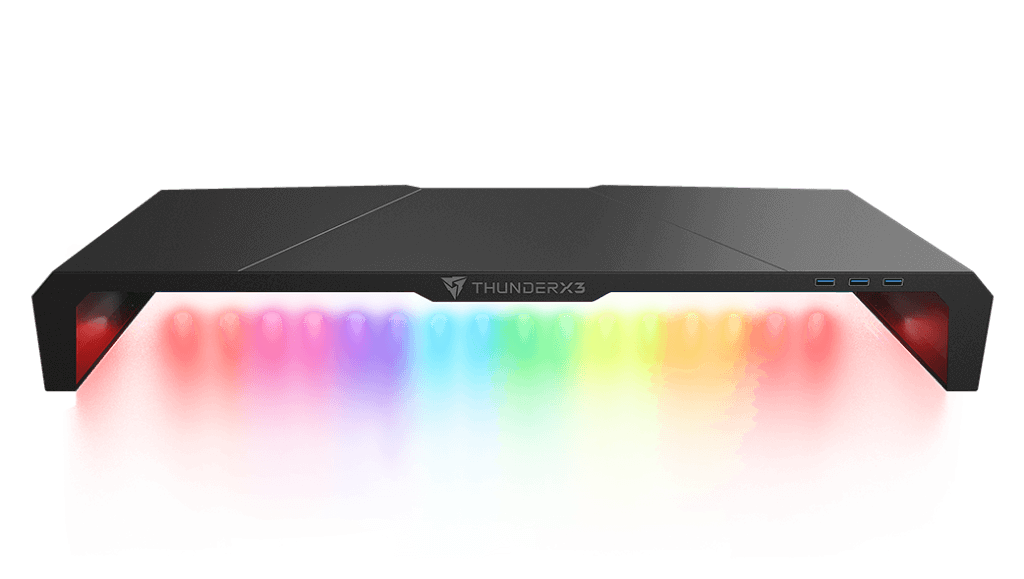 THUNDERX3