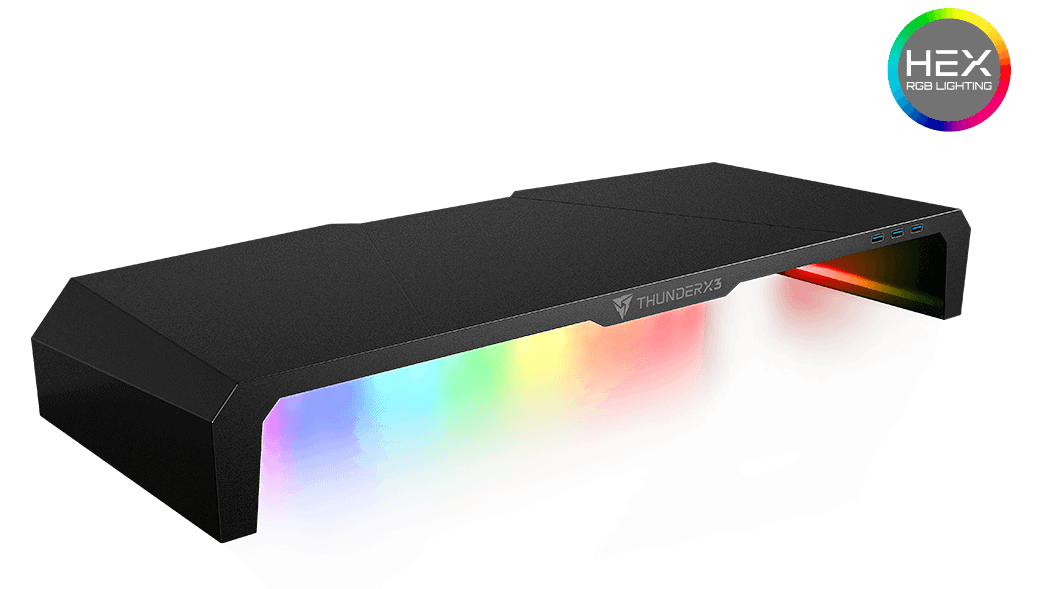 HEX
RGB LIGHTING

THUNDERX3