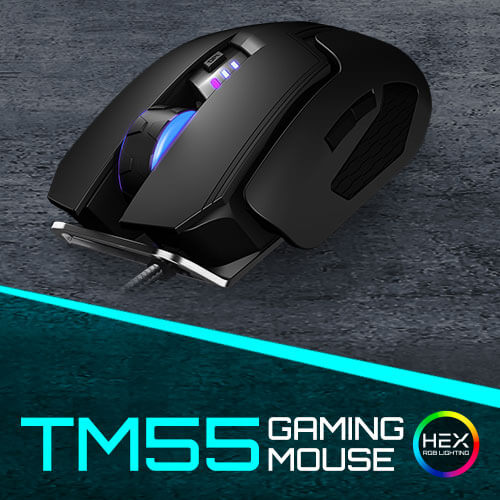 TM55 GAMING MOUSE

HEX
RGB LIGHTING