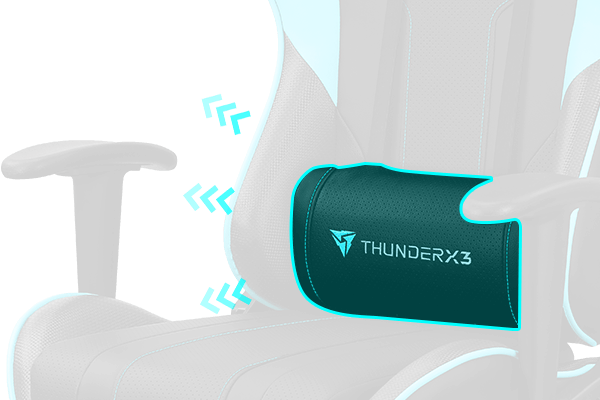 THUNDERX3