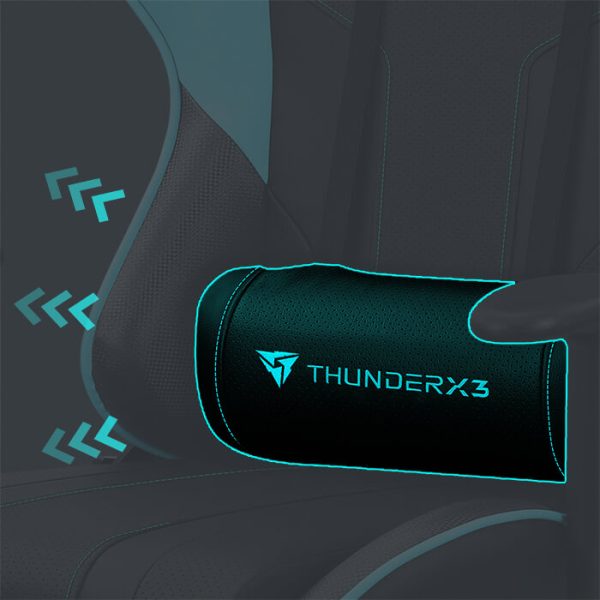 THUNDERX3