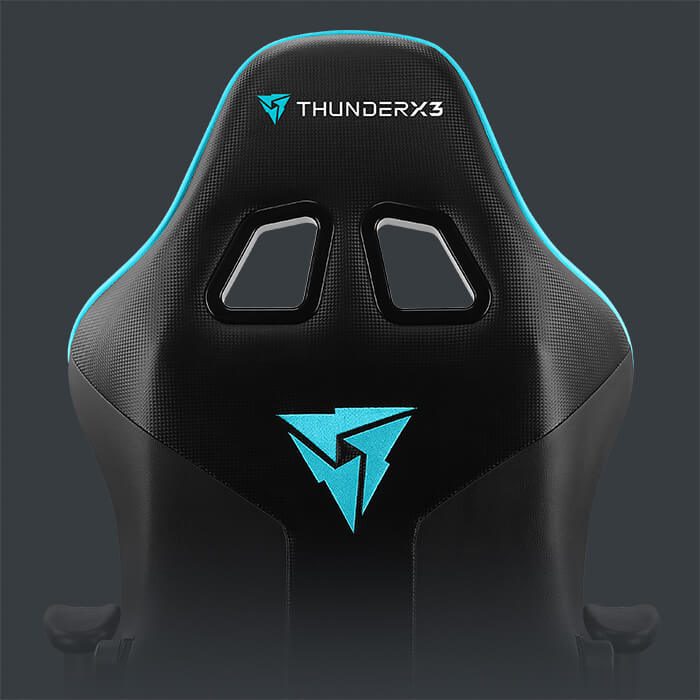 THUNDERX3