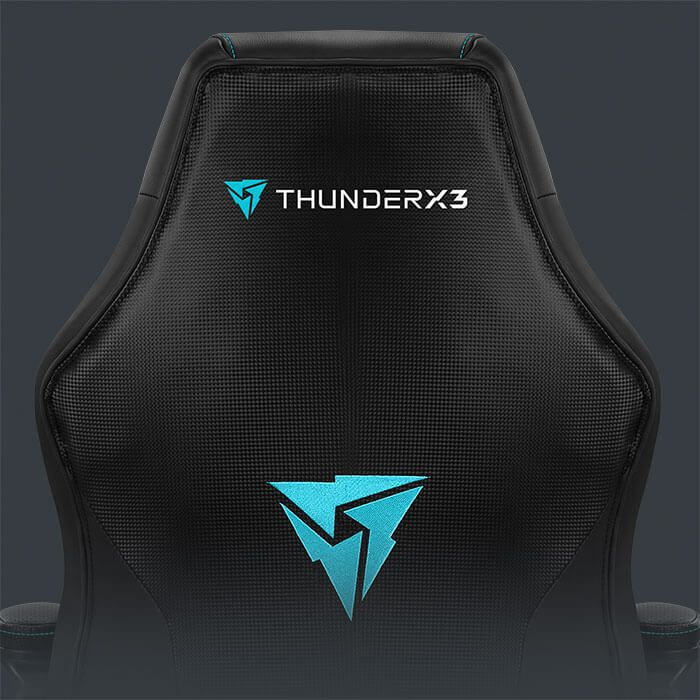 THUNDERX3