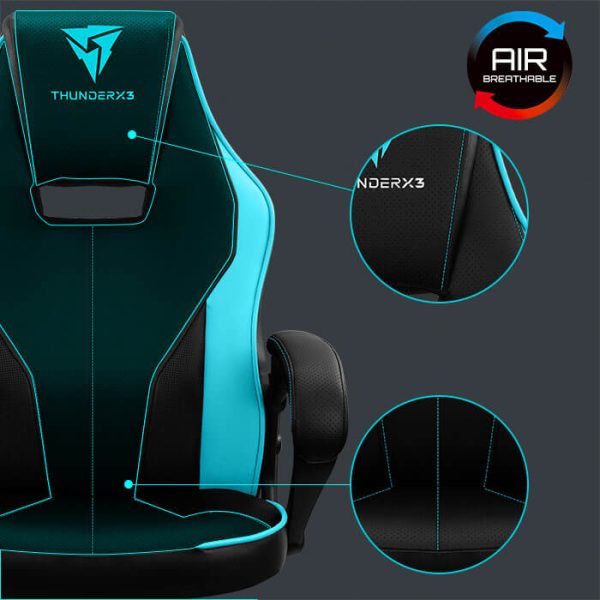 THUNDERX3

AIR
BREATHABLE

NDERX3