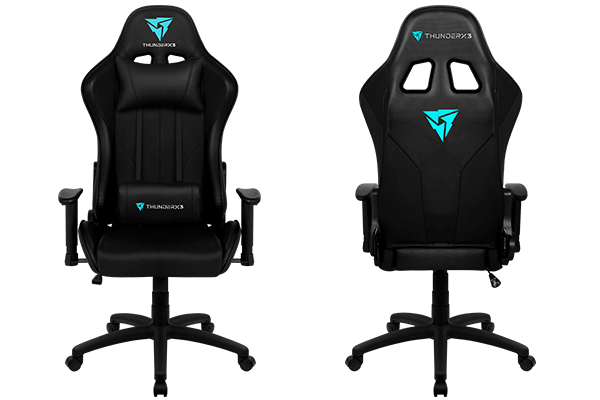 THUNDERX3

THUNDERX3

THUNDERX3