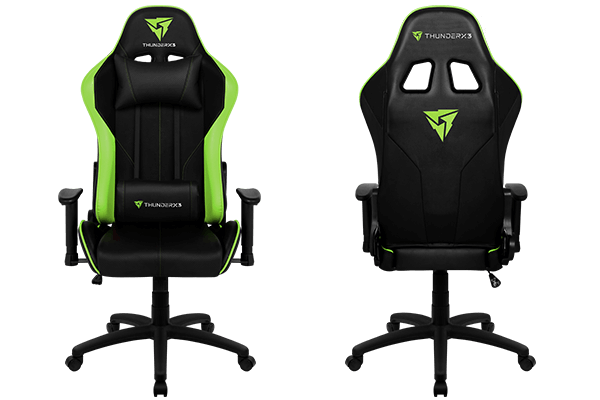 THUNDERX3

THUNDERX3

THUNDERX3