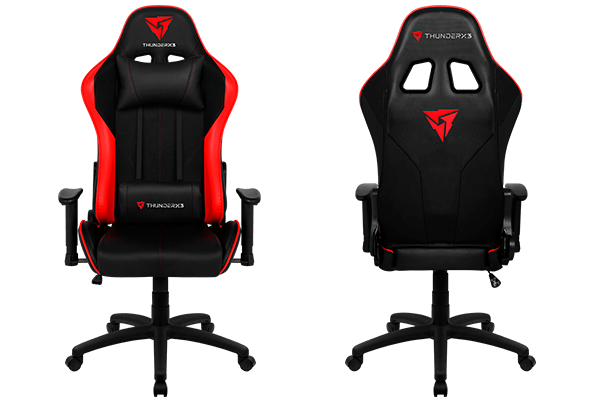 THUNDERX3

THUNDERX3

THUNDERX3