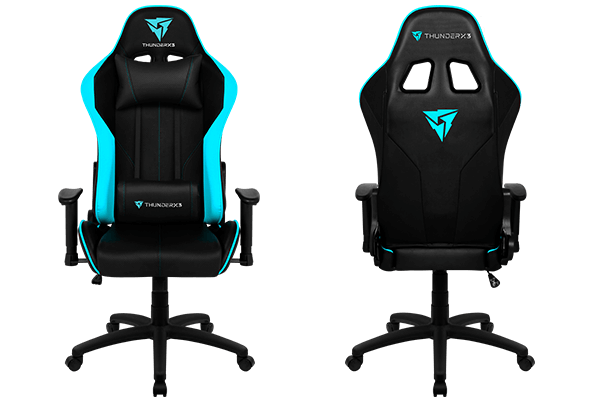 THUNDERX3

THUNDERX3

THUNDERX3