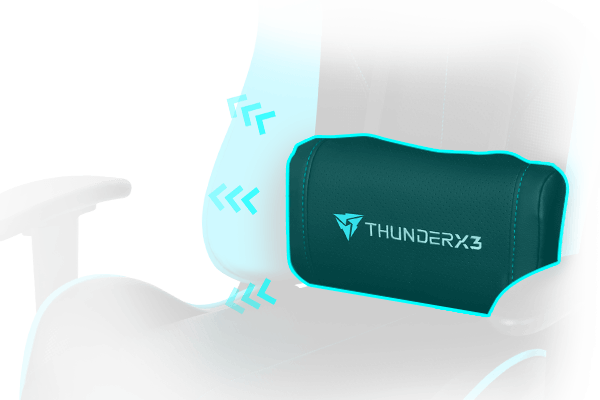 THUNDERX3