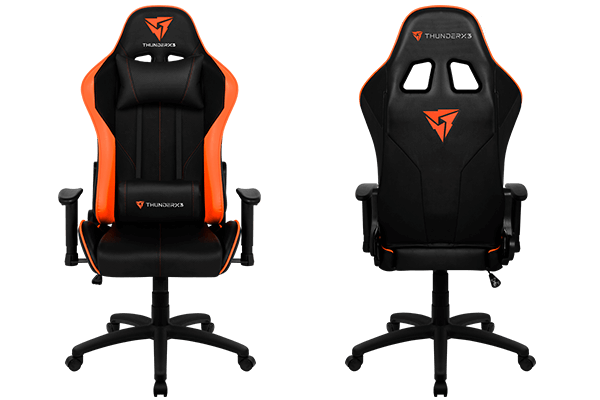 THUNDERX3

THUNDERX3

THUNDERX3