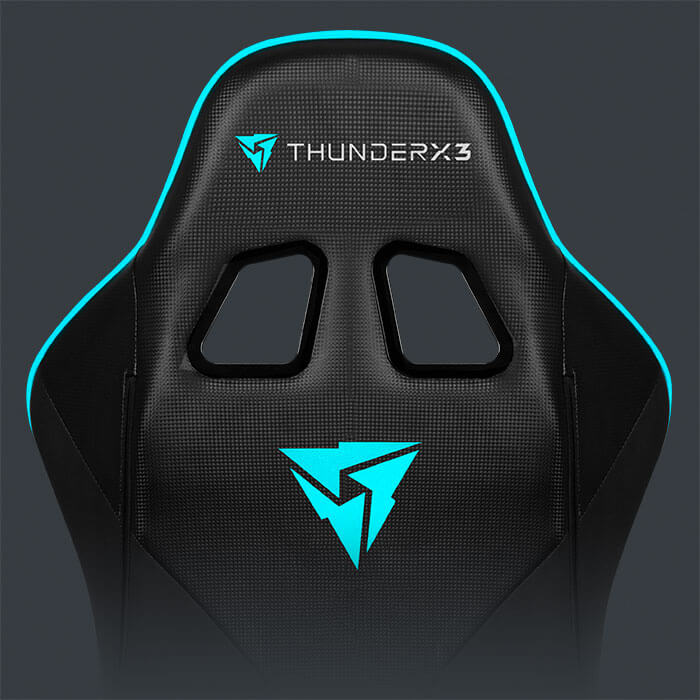 THUNDERX3