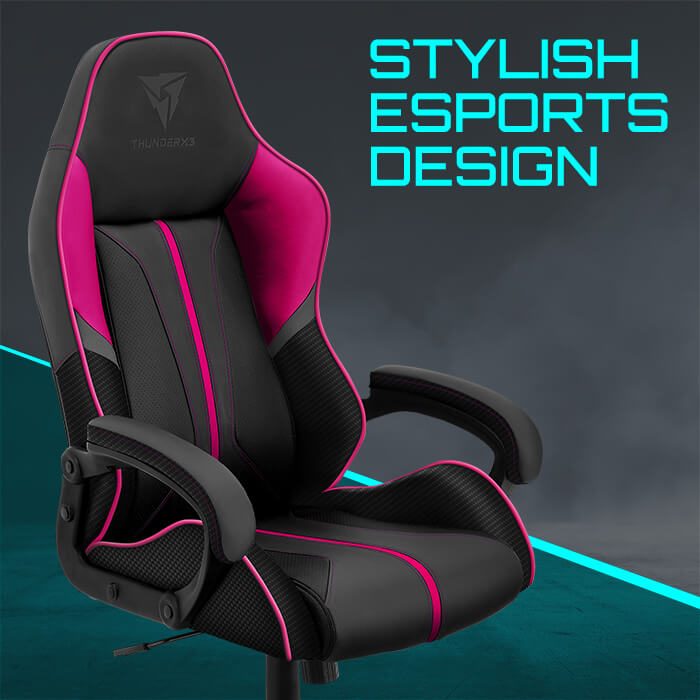 STYLISH
ESPORTS
DESIGN

THUNDERX3