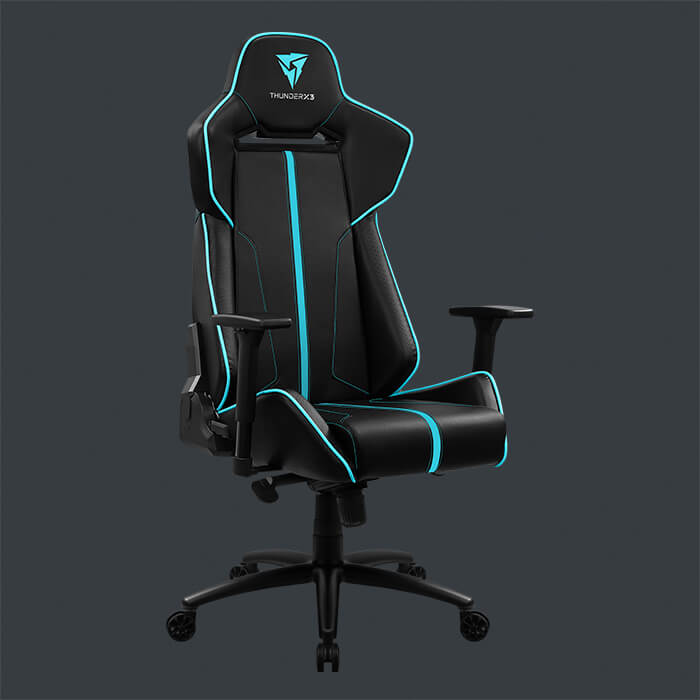 THUNDERX3