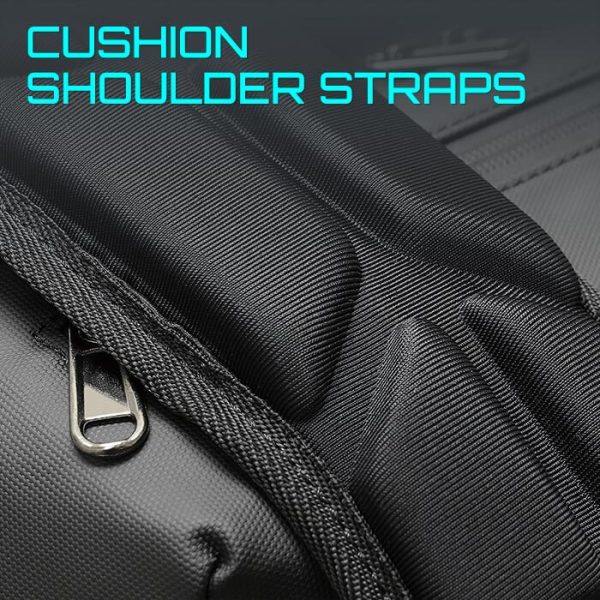 CUSHION
SHOULDER STRAPS