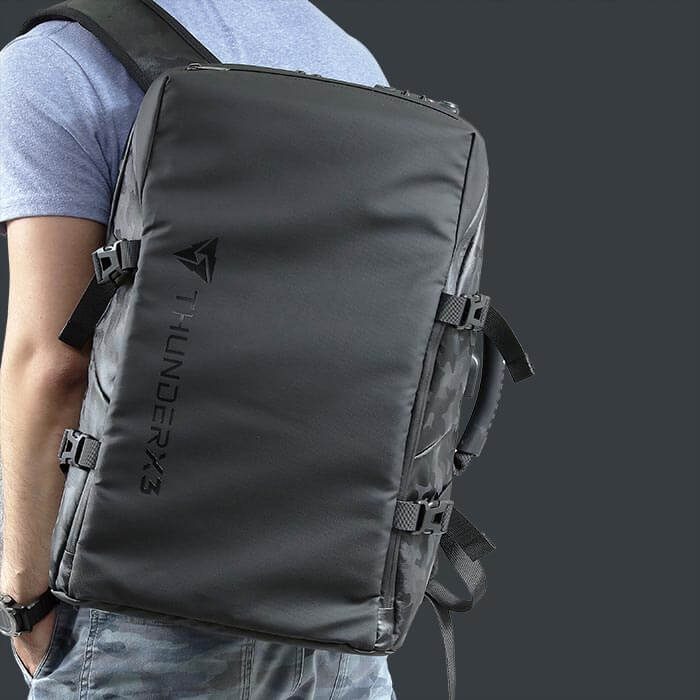 THUNDERX3