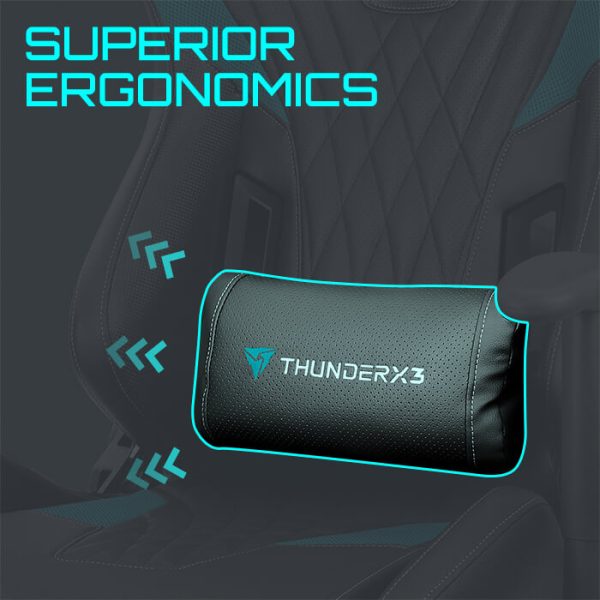 SUPERIOR
ERGONOMICS

THUNDERX3