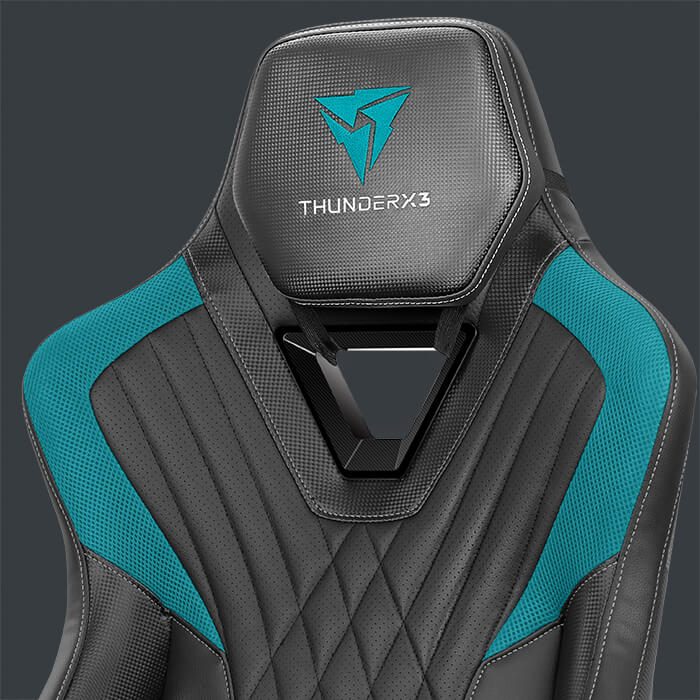 THUNDERX3