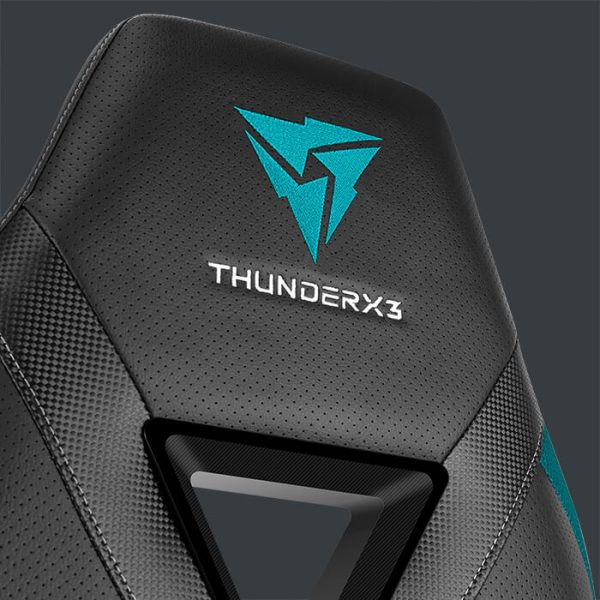 THUNDERX3