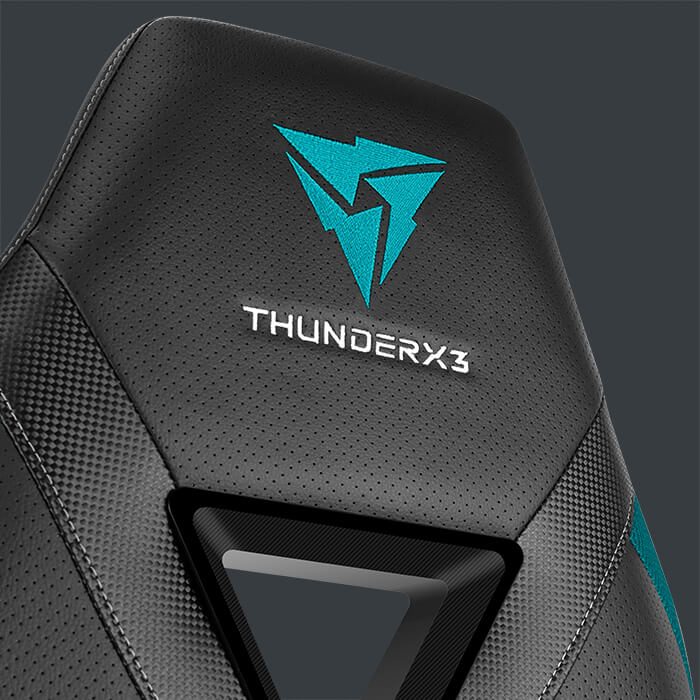 THUNDERX3