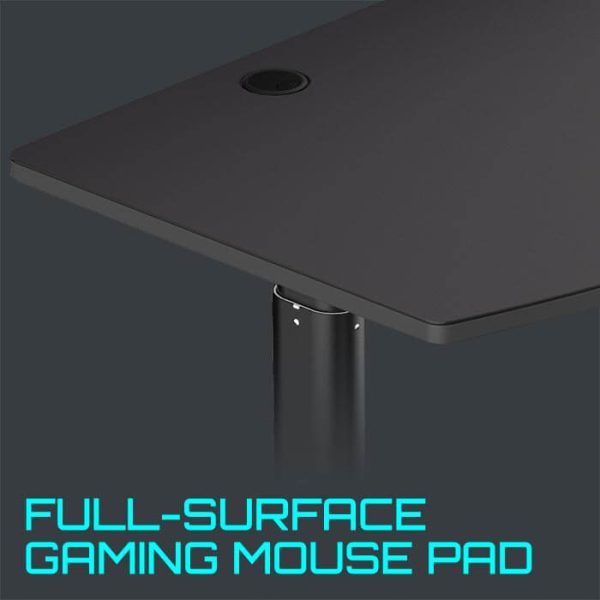 FULL-SURFACE
GAMING MOUSE PAD