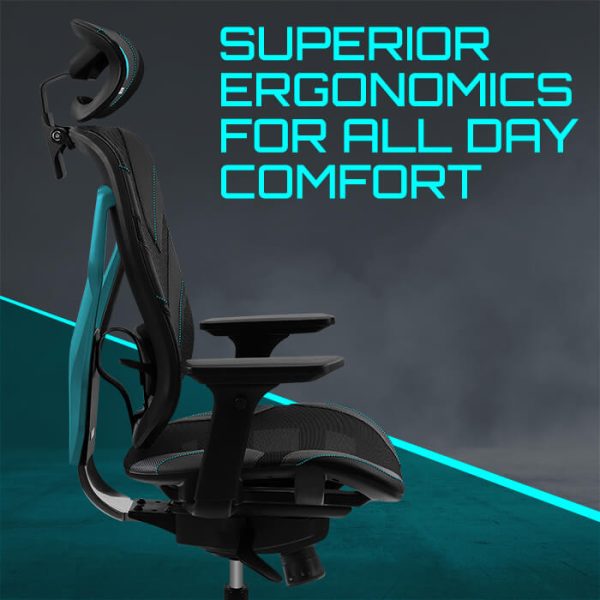 SUPERIOR ERGONOMICS FOR ALL DAY COMFORT