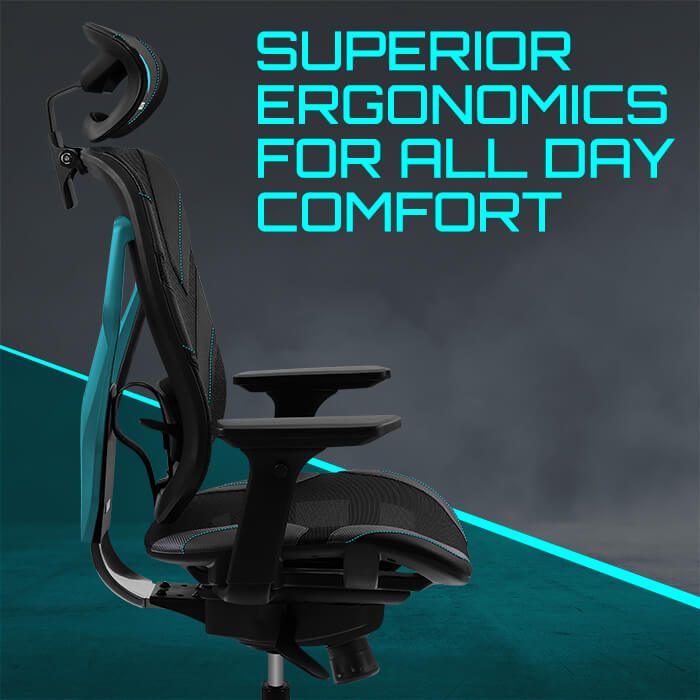 SUPERIOR ERGONOMICS FOR ALL DAY COMFORT