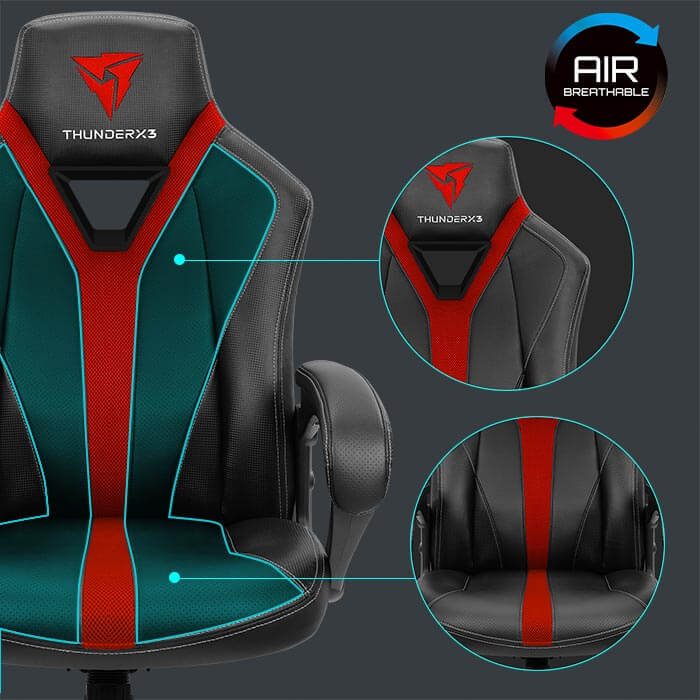 THUNDERX3

AIR
BREATHABLE

THUNDERX3