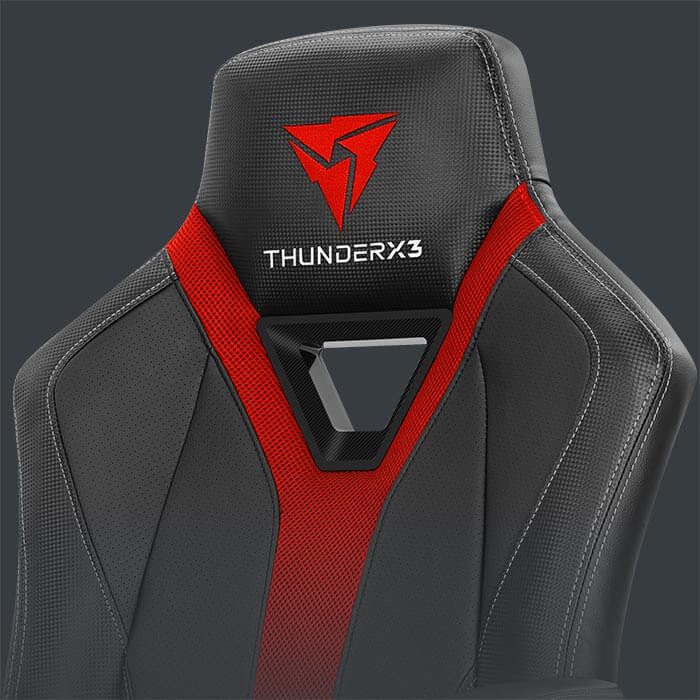 THUNDERX3