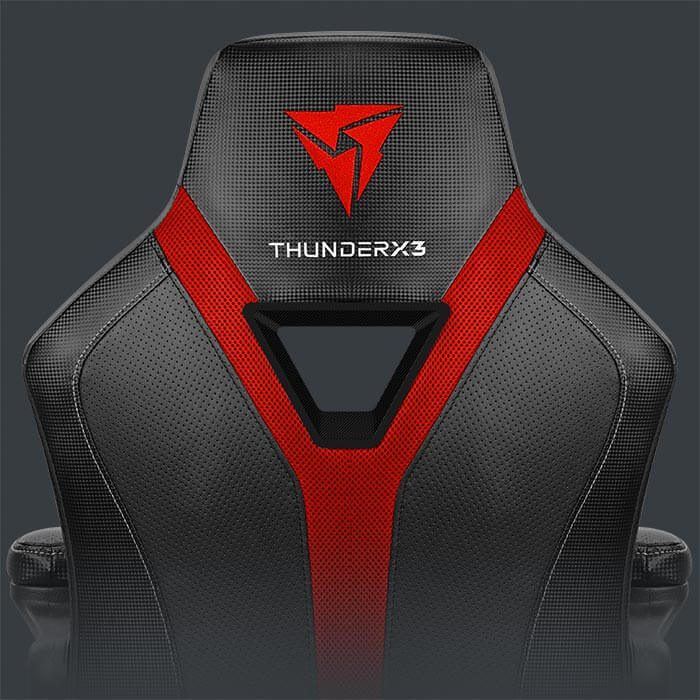 THUNDERX3