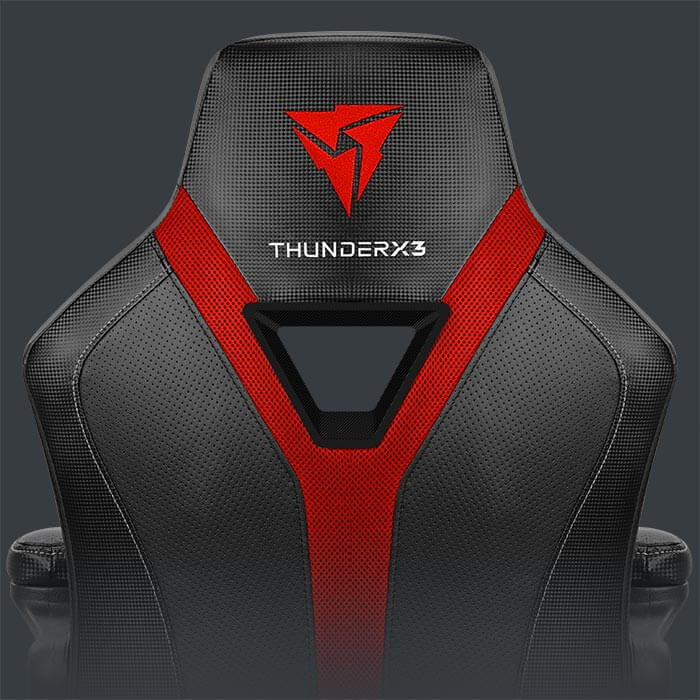 THUNDERX3