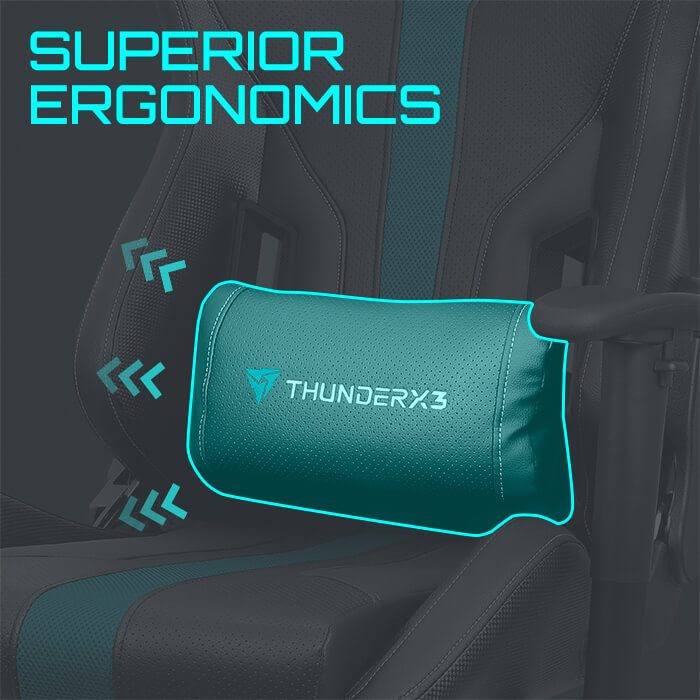 SUPERIOR ERGONOMICS

THUNDERX3