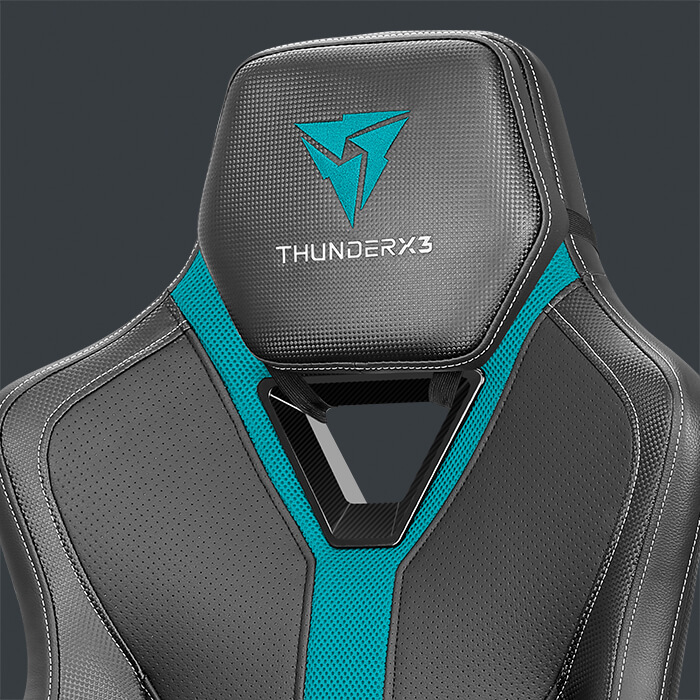 THUNDERX3