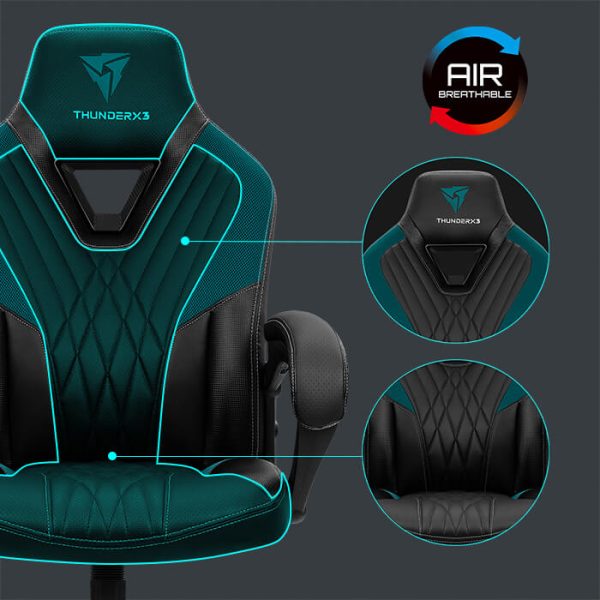 THUNDERX3

AIR
BREATHABLE

THUNDERX3