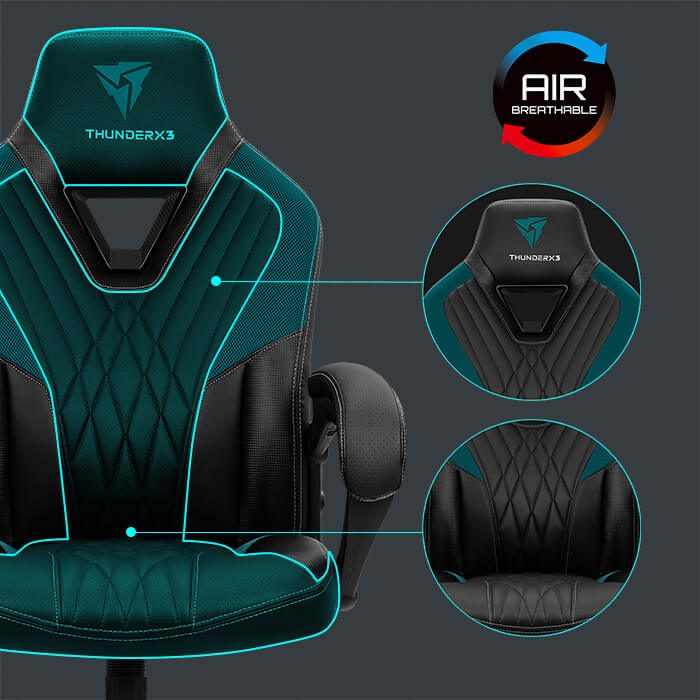 THUNDERX3

AIR
BREATHABLE

THUNDERX3