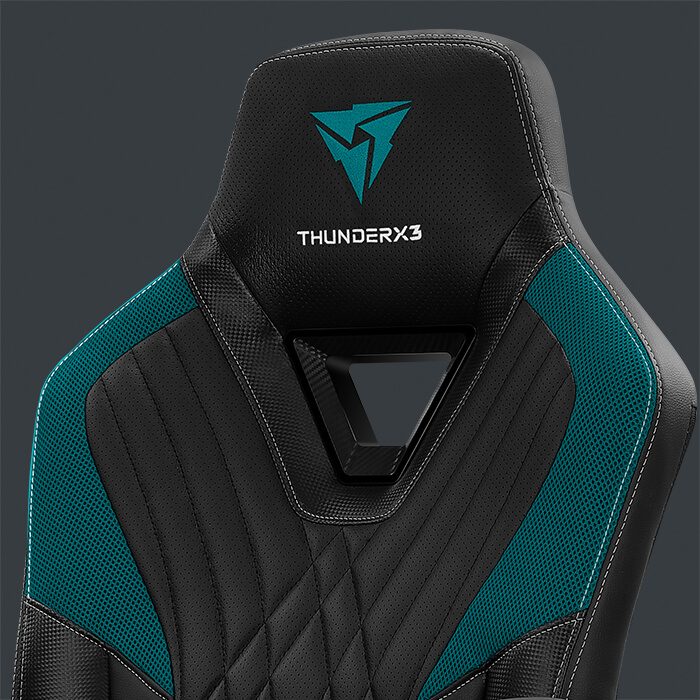 THUNDERX3