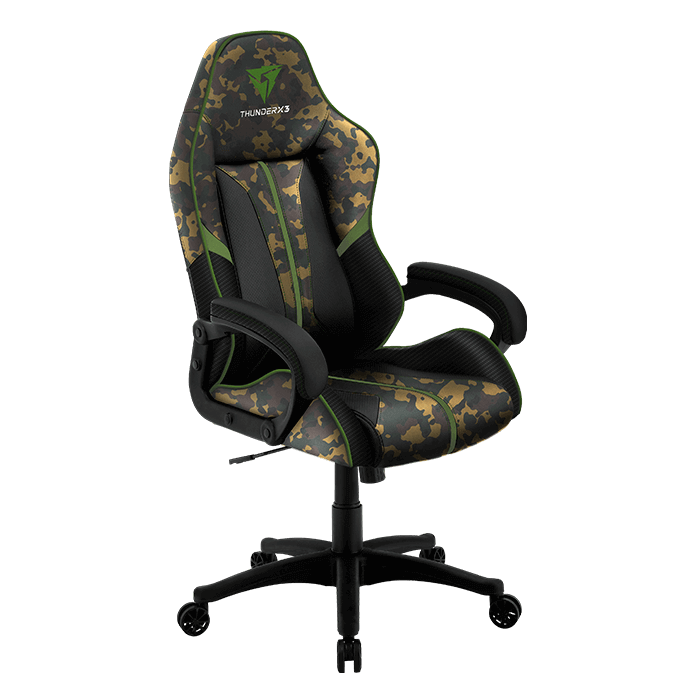 THUNDERX3