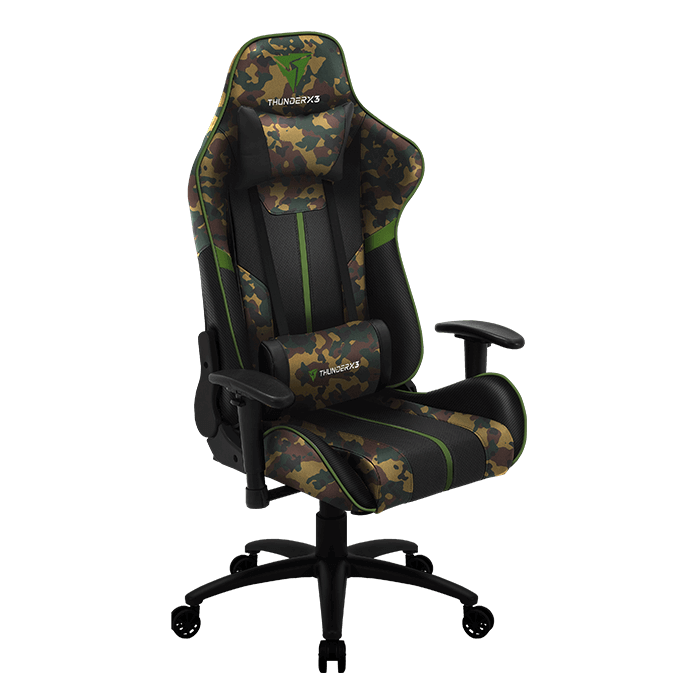 THUNDERX3

THUNDERX3