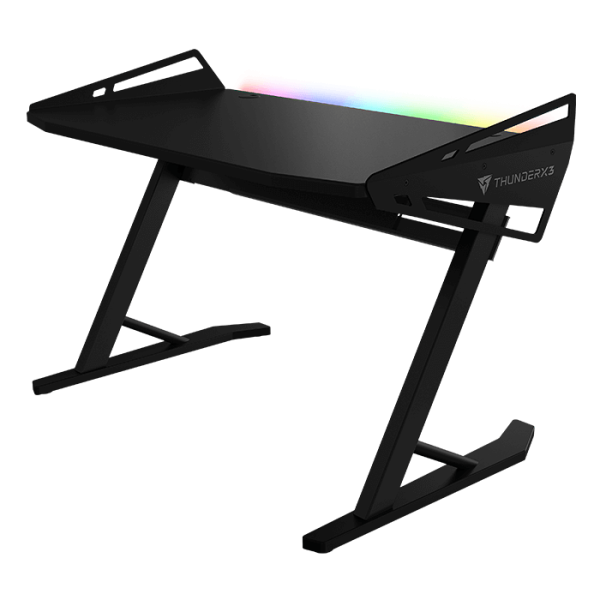 THUNDERX3