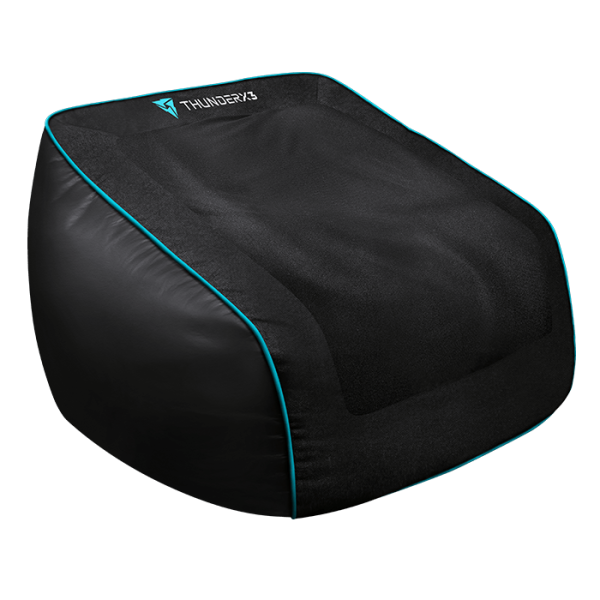 THUNDERX3