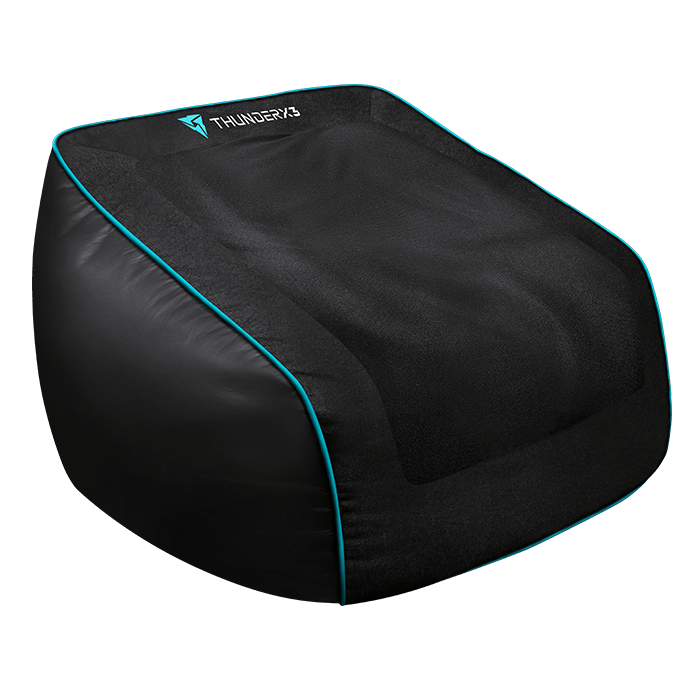 THUNDERX3