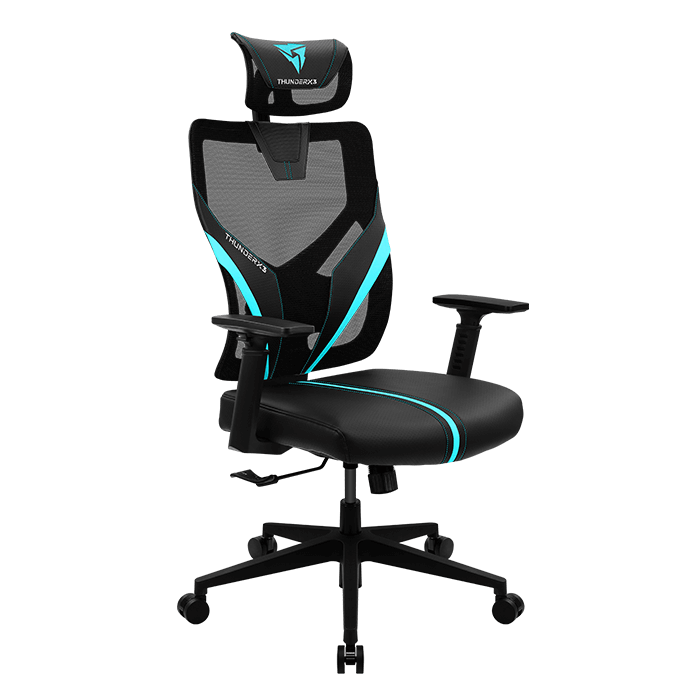 THUNDERX3

THUNDERX3