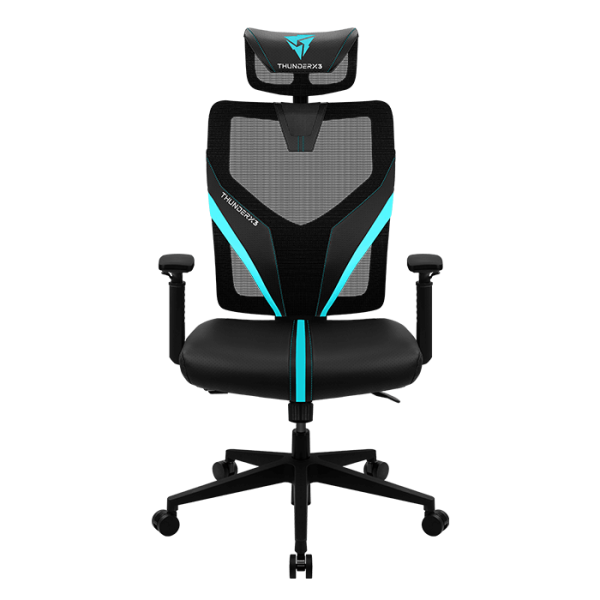 THUNDERX3

THUNDERX3