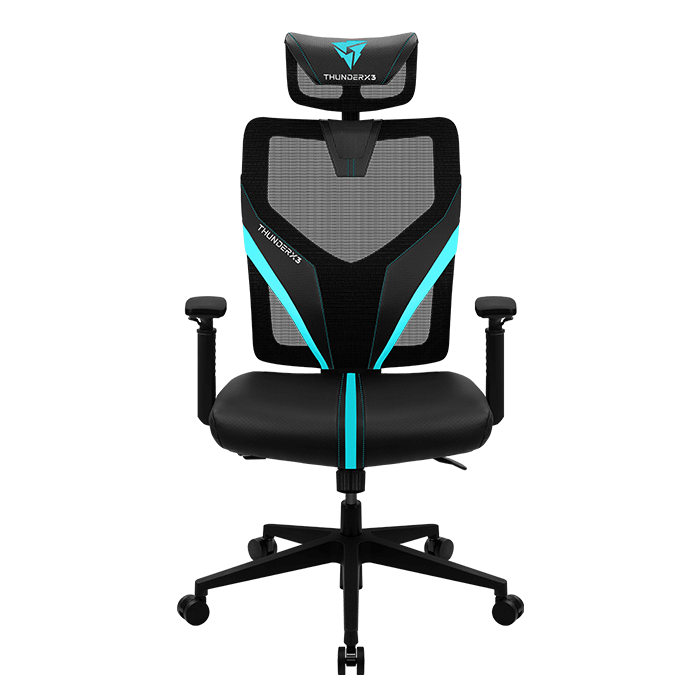 THUNDERX3

THUNDERX3