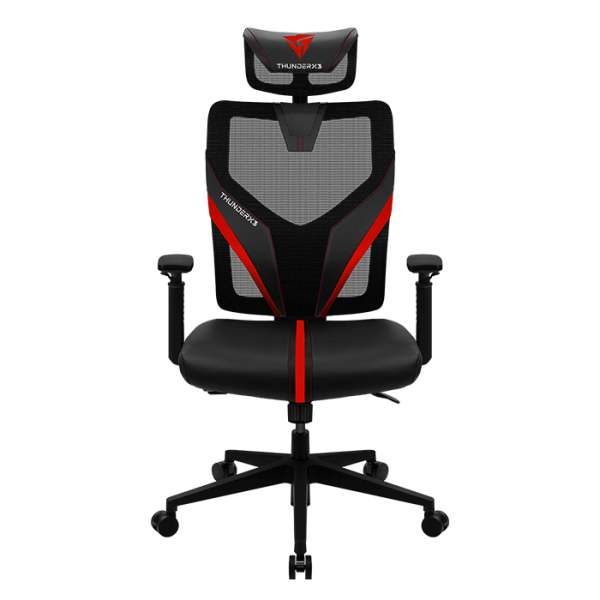 THUNDERX3

THUNDERX3