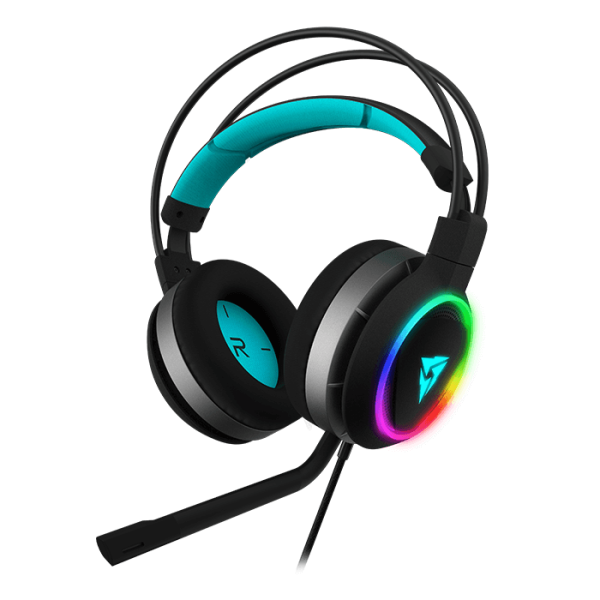 R