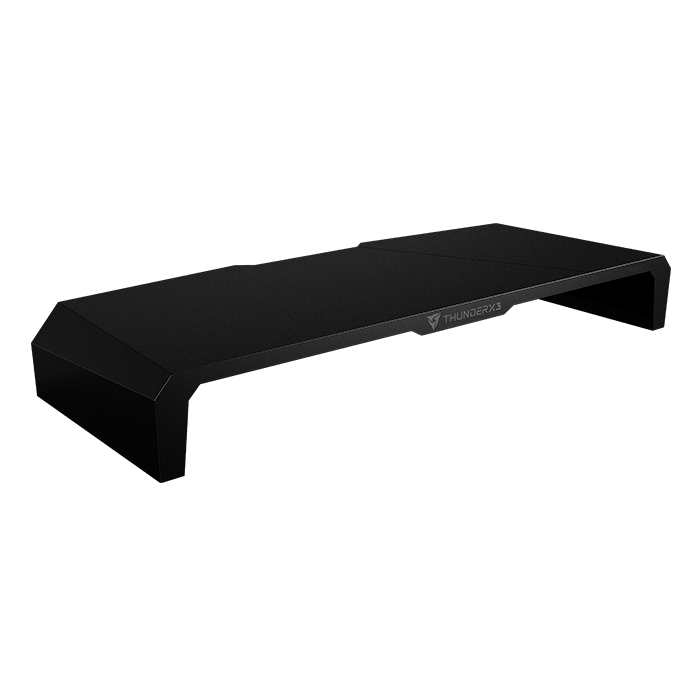 THUNDERX3