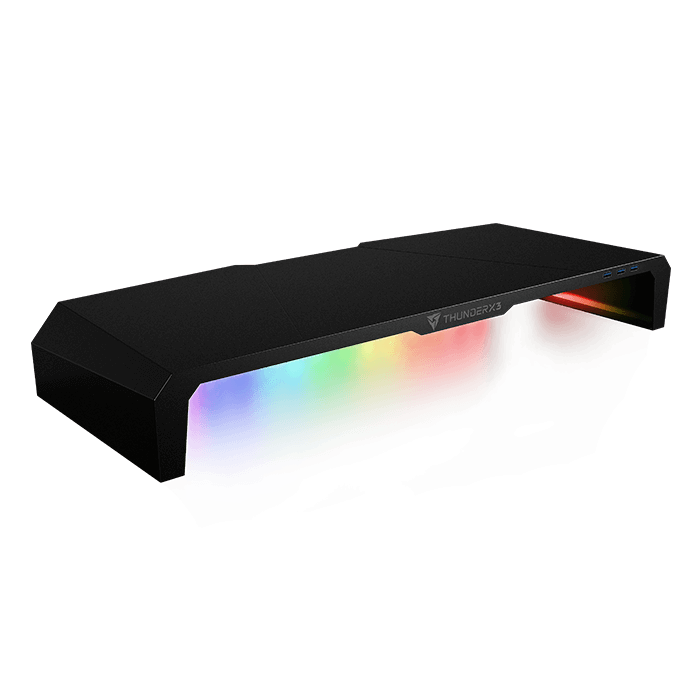 THUNDERX3