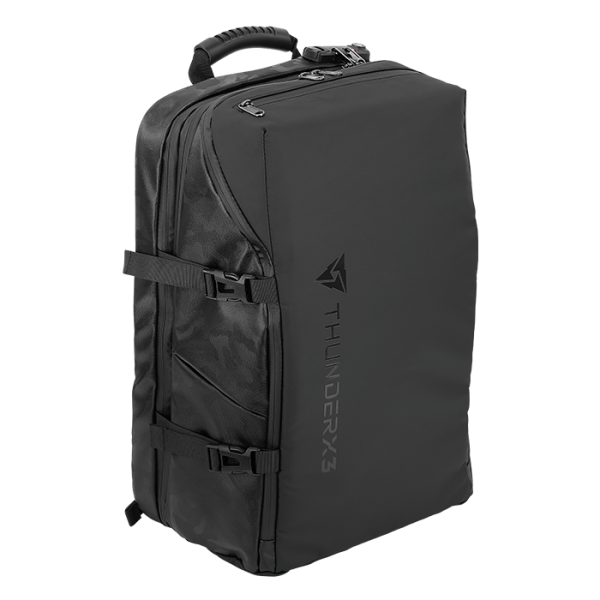 THUNDERX3