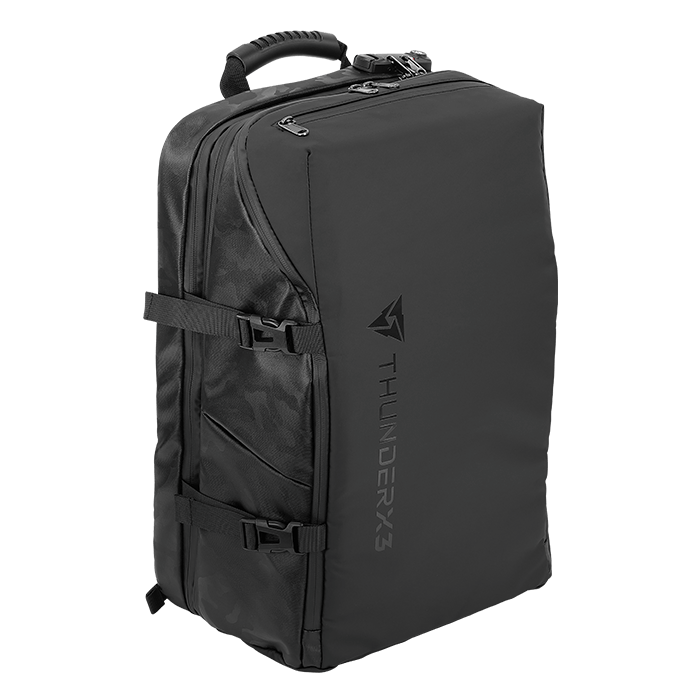 THUNDERX3