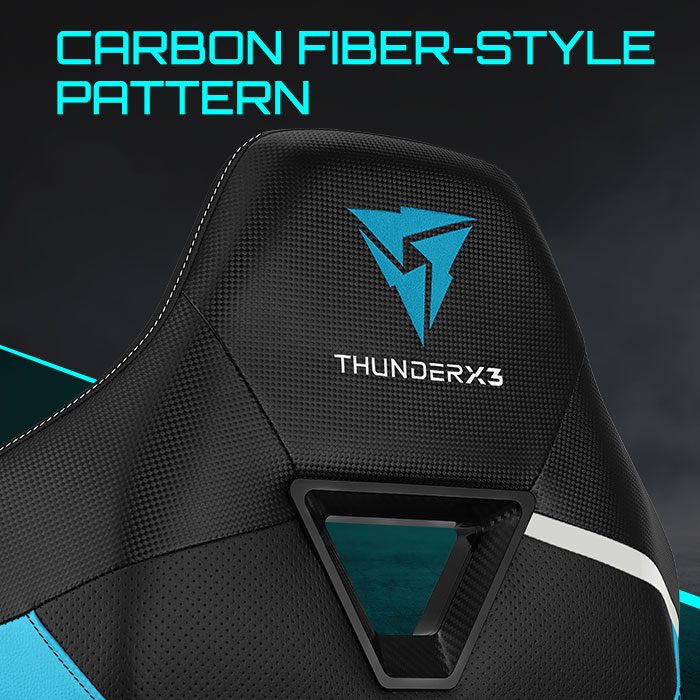 CARBON FIBER-STYLE PATTERN

THUNDERX3